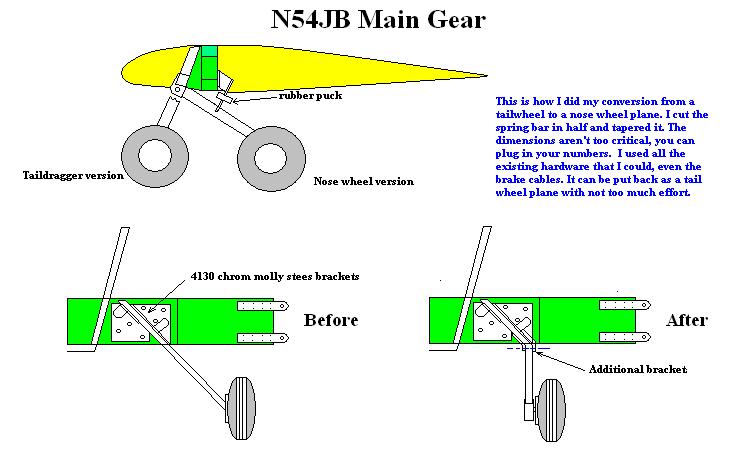 N54JB Main Gear

rubber puck

Taildragger version

Nose wheel version

This is how I did my conversion from a tailwheel to a nose wheel plane. I cut the spring bar in half and tapered it. The dimensions aren't too critical, you can plug in your numbers. I used all the existing hardware that I could, even the brake cables. It can be put back as a tail wheel plane with not too much effort.

4130 chrom molly stees brackets

Before

After

Additional bracket