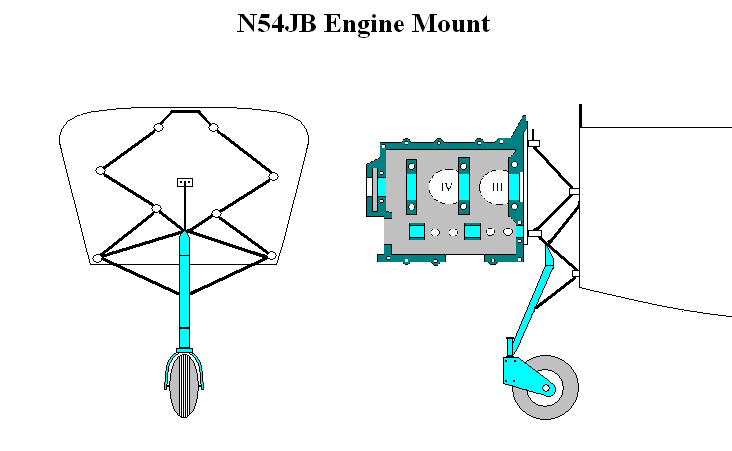 N54JB Engine Mount

IV

III